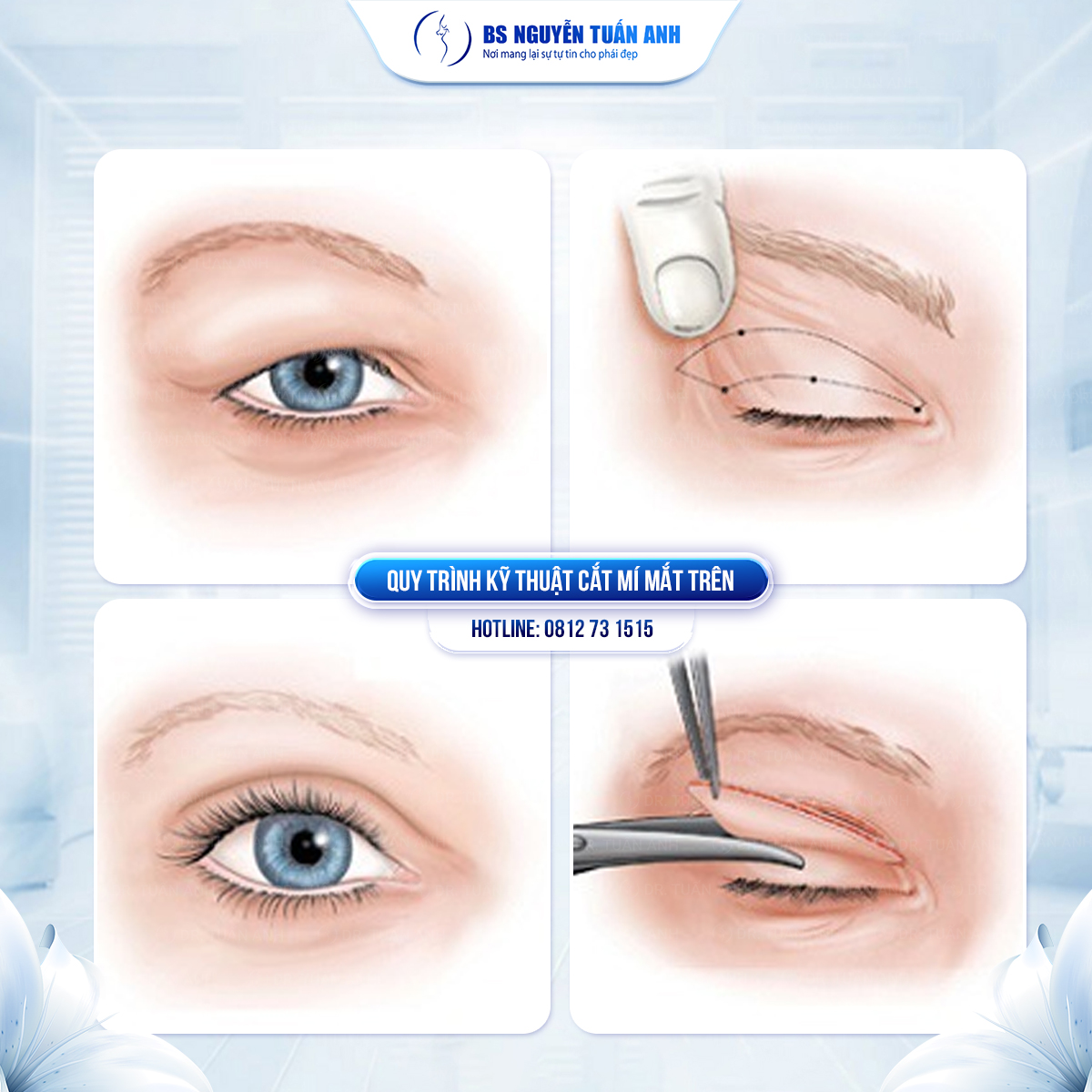 BS NGUYỄN TUẤN ANH
Nơi mang lại sự tự tin cho phái đẹp

QUY TRÌNH KỸ THUẬT CẮT MÍ MẮT TRÊN

HOTLINE: 0812 73 1515